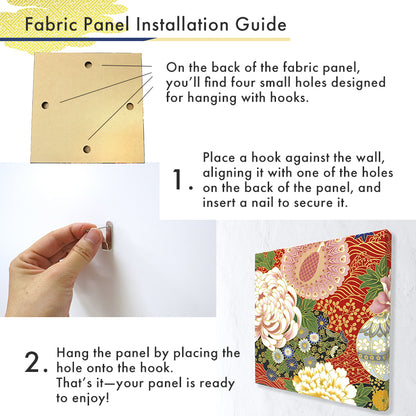 Fabric Panel Installation Guide

On the back of the fabric panel, you'll find four small holes designed for hanging with hooks.

1. Place a hook against the wall, aligning it with one of the holes on the back of the panel, and insert a nail to secure it.

2. Hang the panel by placing the hole onto the hook.
That's it—your panel is ready to enjoy!