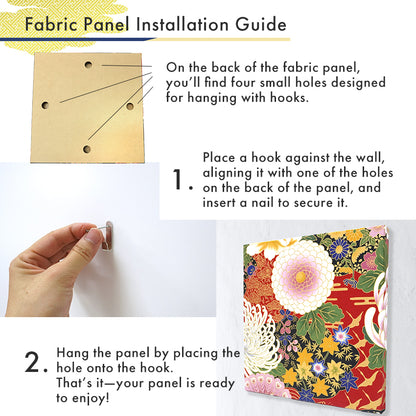 Fabric Panel Installation Guide

On the back of the fabric panel, you'll find four small holes designed for hanging with hooks.

1. Place a hook against the wall, aligning it with one of the holes on the back of the panel, and insert a nail to secure it.

2. Hang the panel by placing the hole onto the hook.
That's it—your panel is ready to enjoy!