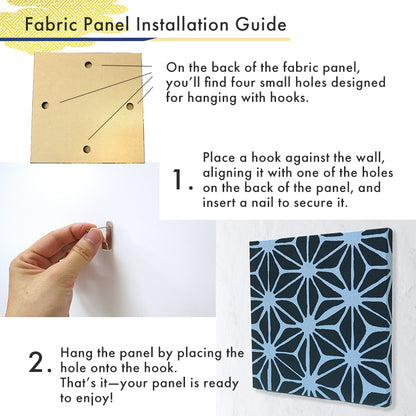 Fabric Panel Installation Guide

On the back of the fabric panel, you'll find four small holes designed for hanging with hooks.

1. Place a hook against the wall, aligning it with one of the holes on the back of the panel, and insert a nail to secure it.

2. Hang the panel by placing the hole onto the hook.
That's it—your panel is ready to enjoy!