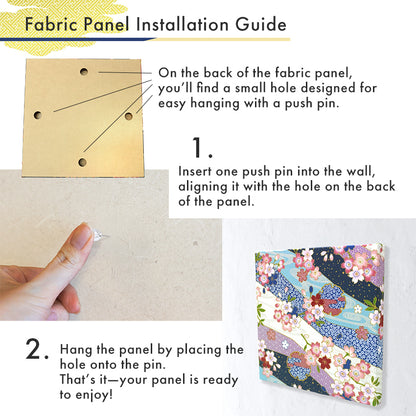 Fabric Panel Installation Guide

On the back of the fabric panel, you'll find a small hole designed for easy hanging with a push pin.

1.

Insert one push pin into the wall, aligning it with the hole on the back of the panel.

2.

Hang the panel by placing the hole onto the pin.
That's it—your panel is ready to enjoy!