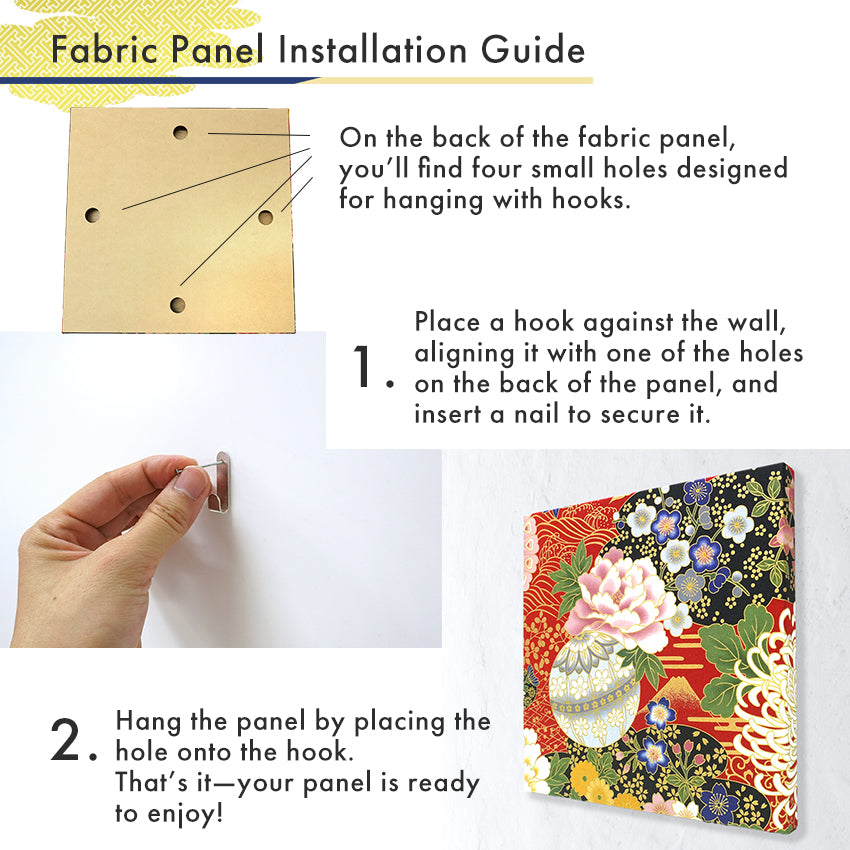 Fabric Panel Installation Guide

On the back of the fabric panel, you'll find four small holes designed for hanging with hooks.

1. Place a hook against the wall, aligning it with one of the holes on the back of the panel, and insert a nail to secure it.

2. Hang the panel by placing the hole onto the hook.
That's it—your panel is ready to enjoy!