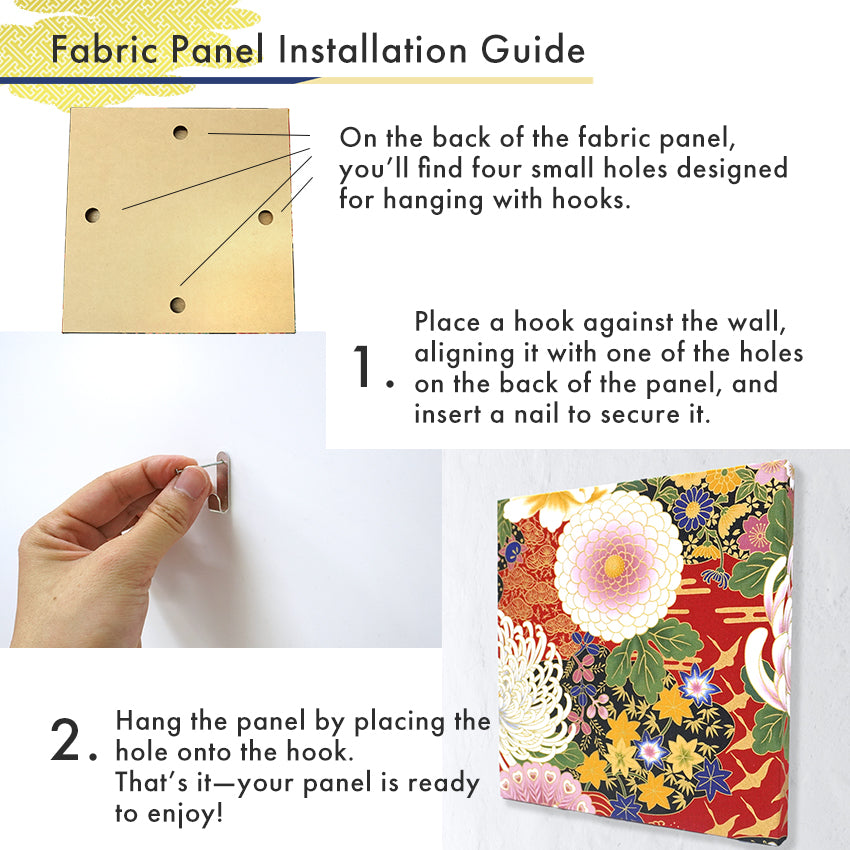 Fabric Panel Installation Guide

On the back of the fabric panel, you'll find four small holes designed for hanging with hooks.

1. Place a hook against the wall, aligning it with one of the holes on the back of the panel, and insert a nail to secure it.

2. Hang the panel by placing the hole onto the hook.
That's it—your panel is ready to enjoy!