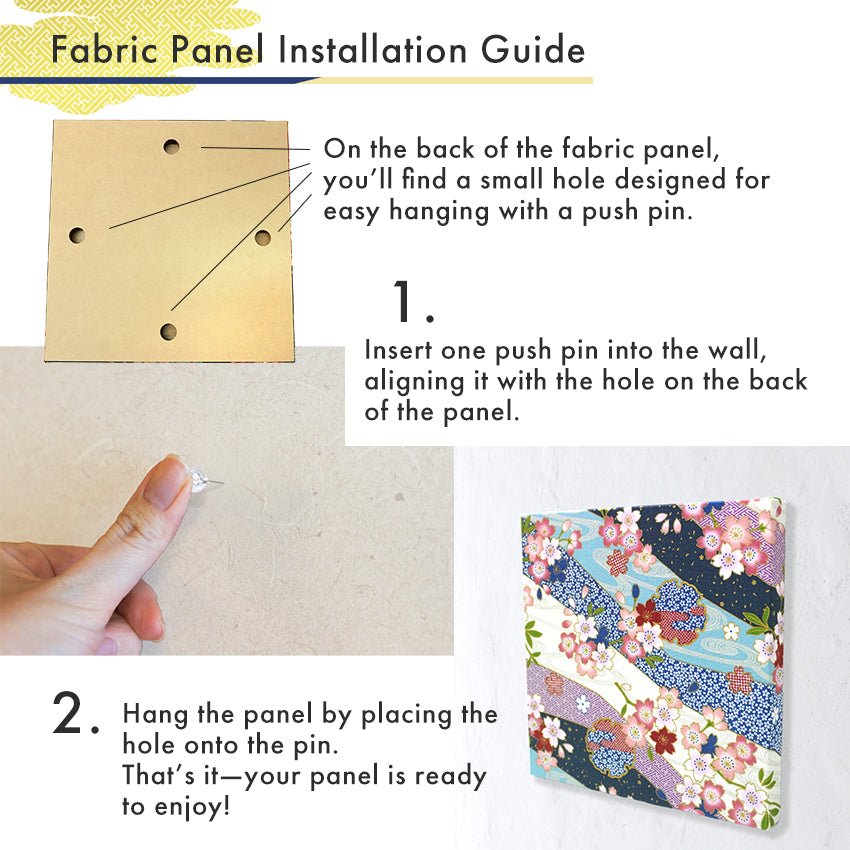 Fabric Panel Installation Guide

On the back of the fabric panel, you'll find a small hole designed for easy hanging with a push pin.

1.

Insert one push pin into the wall, aligning it with the hole on the back of the panel.

2.

Hang the panel by placing the hole onto the pin.
That's it—your panel is ready to enjoy!